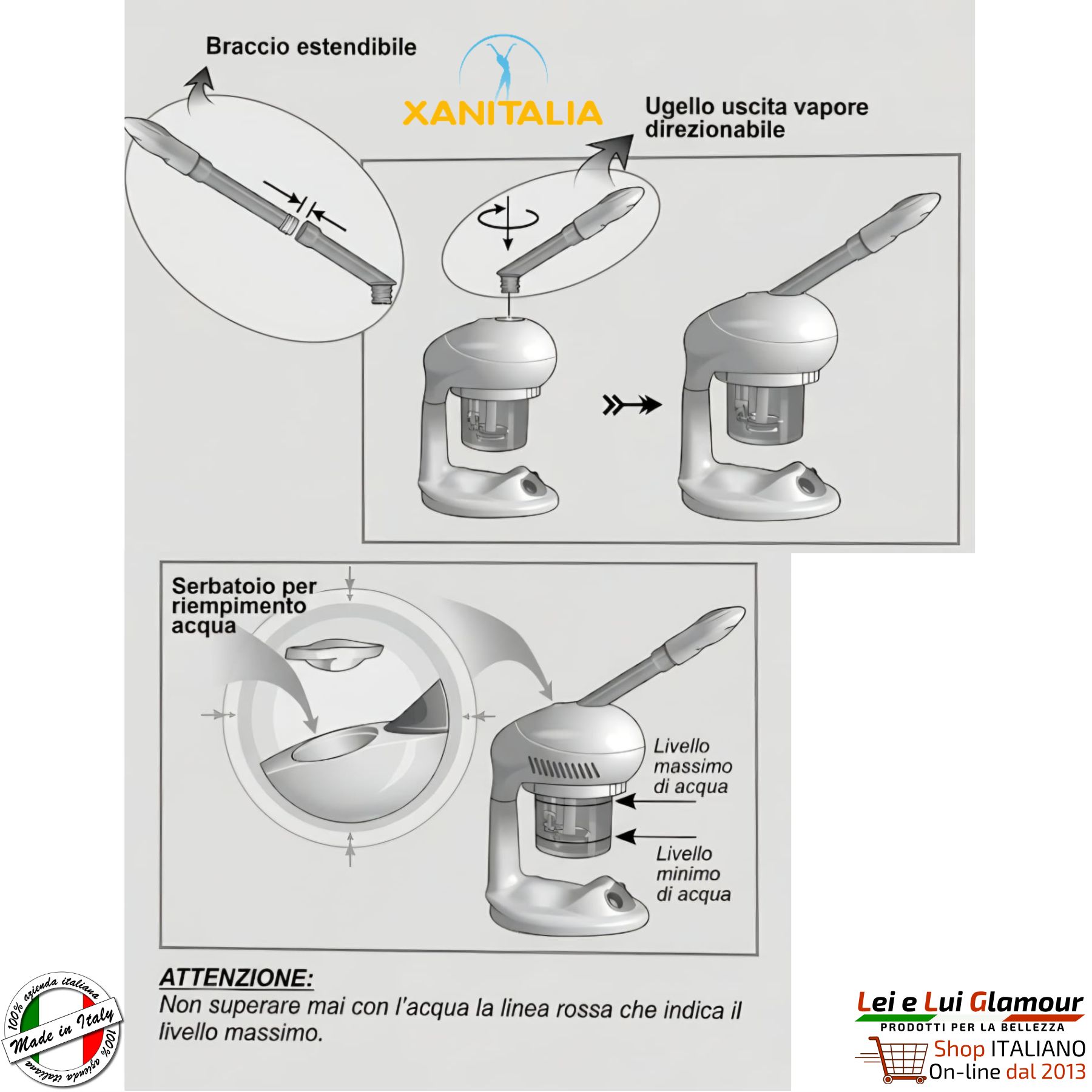 Braccio estendibile

XANITALIA

Ugello uscita vapore direzionabile

Serbatoio per riempimento acqua

Livello massimo di acqua

Livello minimo di acqua

ATTENZIONE:
Non superare mai con l'acqua la linea rossa che indica il livello massimo.

100% azienda italiana
Made in Italy
100% azienda italiana

Lei e Lui Glamour
PRODOTTI PER LA BELLEZZA
Shop ITALIANO
On-line dal 2013